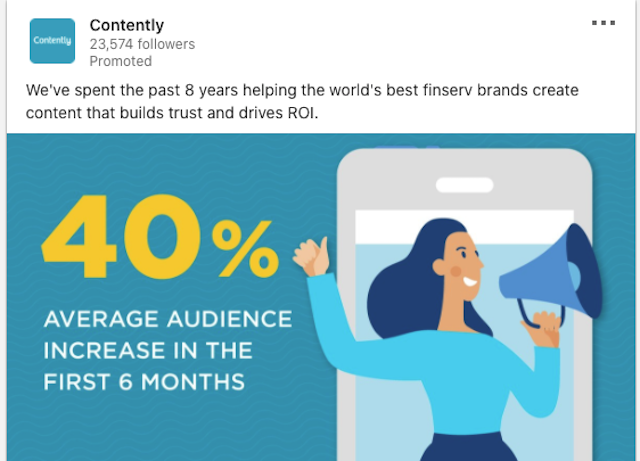 Contently

Contently
23,574 followers
Promoted

We've spent the past 8 years helping the world's best finserv brands create content that builds trust and drives ROI.

40%

AVERAGE AUDIENCE INCREASE IN THE FIRST 6 MONTHS