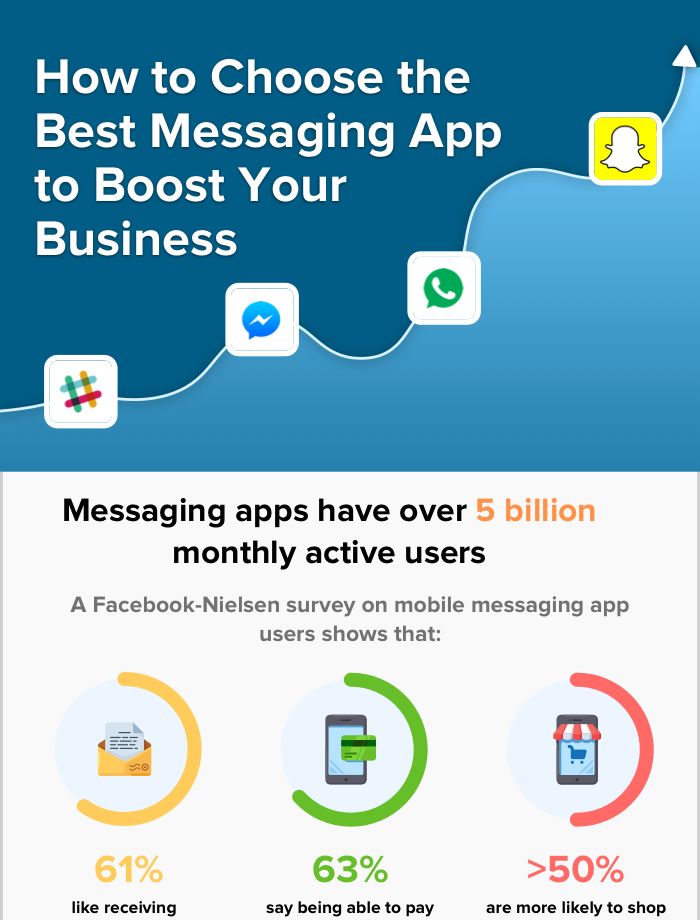 How to Choose the Best Messaging App to Boost Your Business

Messaging apps have over 5 billion monthly active users

A Facebook-Nielsen survey on mobile messaging app users shows that:

61%
like receiving

63%
say being able to pay

>50%
are more likely to shop